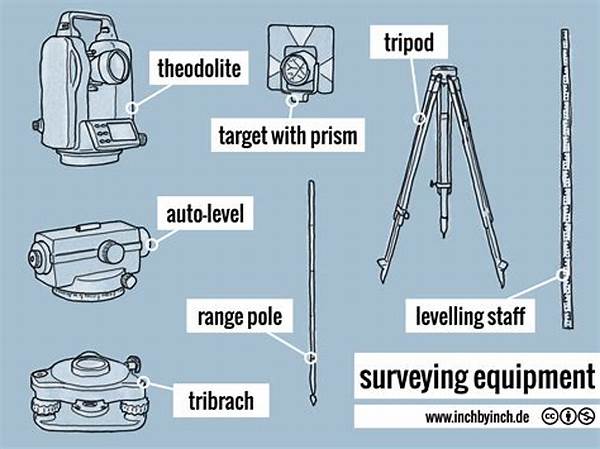 theodolite

target with prism

tripod

auto-level

range pole

levelling staff

tribrach

surveying equipment

www.inchbyinch.de